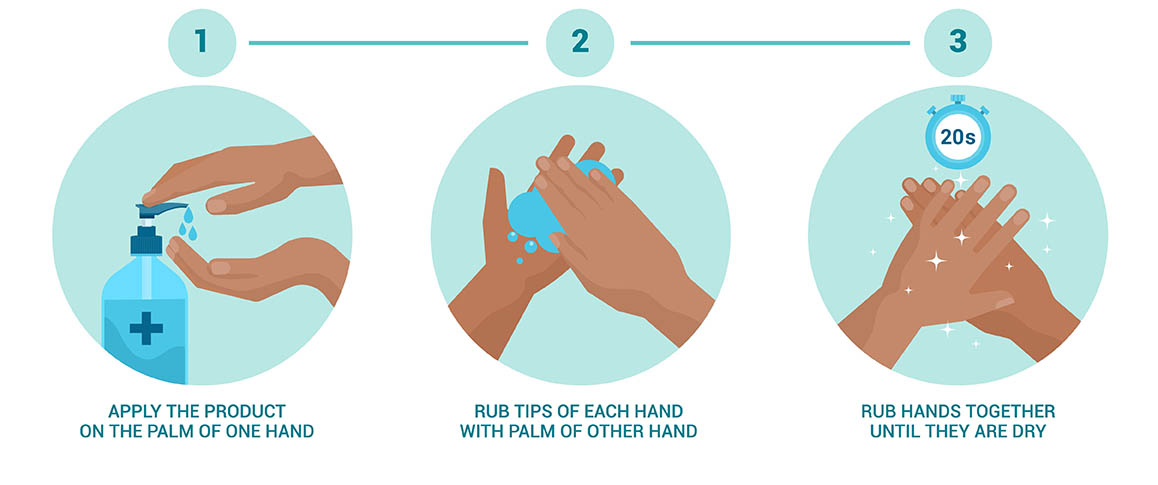 1

APPLY THE PRODUCT ON THE PALM OF ONE HAND

2

RUB TIPS OF EACH HAND WITH PALM OF OTHER HAND

3

20s

RUB HANDS TOGETHER UNTIL THEY ARE DRY